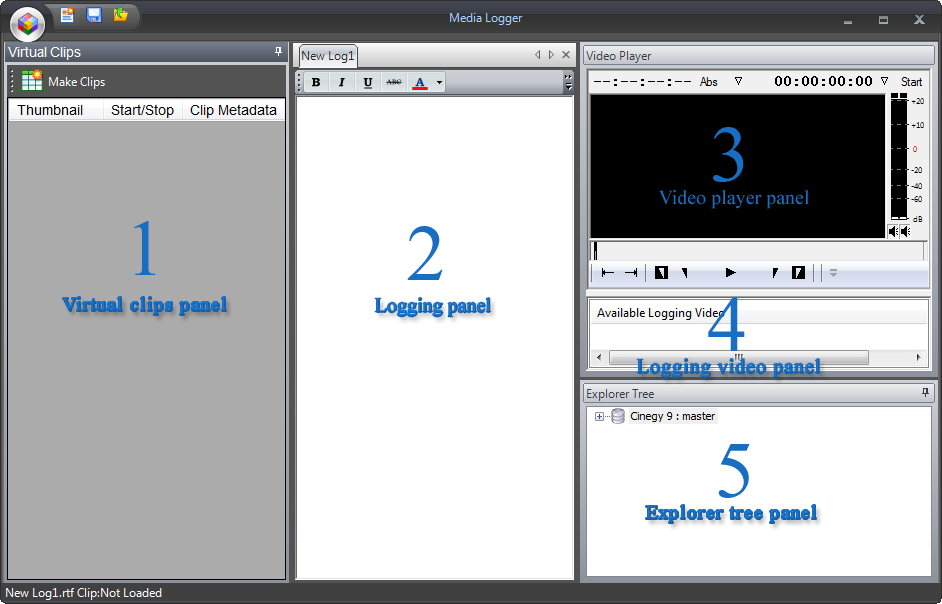 Media Logger

Virtual Clips

Make Clips

| Thumbnail | Start/Stop | Clip Metadata |
|---|---|---|

1
Virtual clips panel

New Log1

B I U ABC A

2
Logging panel

Video Player

--:--:--:-- Abs 00:00:00:00 Start

+20
+10
0
-20
-40
-60
dB

3
Video player panel

Available Logging Video

4
Logging video panel

Explorer Tree

Cinegy 9 : master

5
Explorer tree panel

New Log1.rtf Clip:Not Loaded